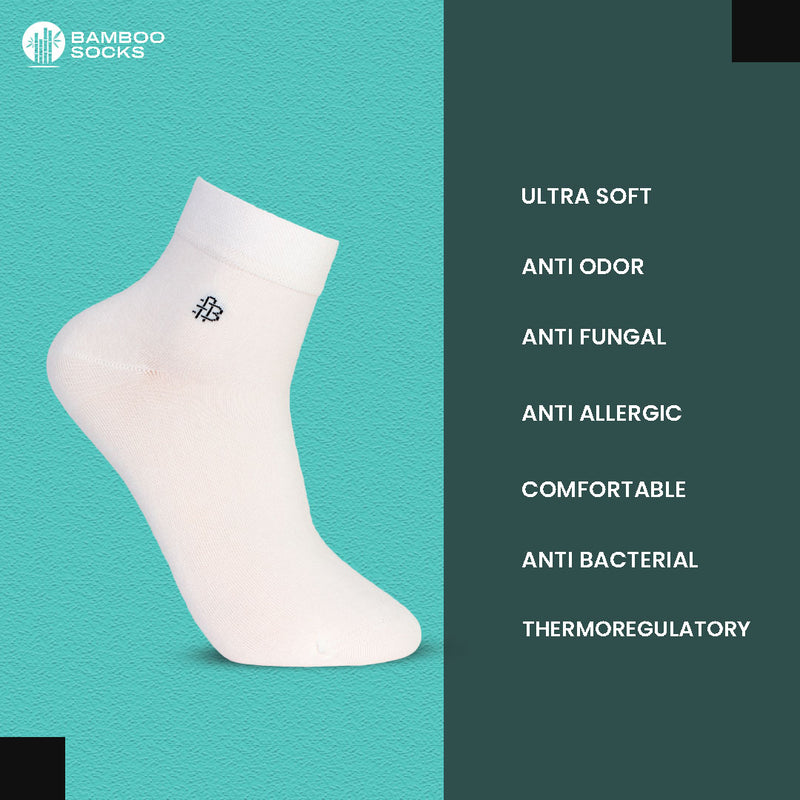 BAMBOO SOCKS

ULTRA SOFT

ANTI ODOR

ANTI FUNGAL

ANTI ALLERGIC

COMFORTABLE

ANTI BACTERIAL

THERMOREGULATORY