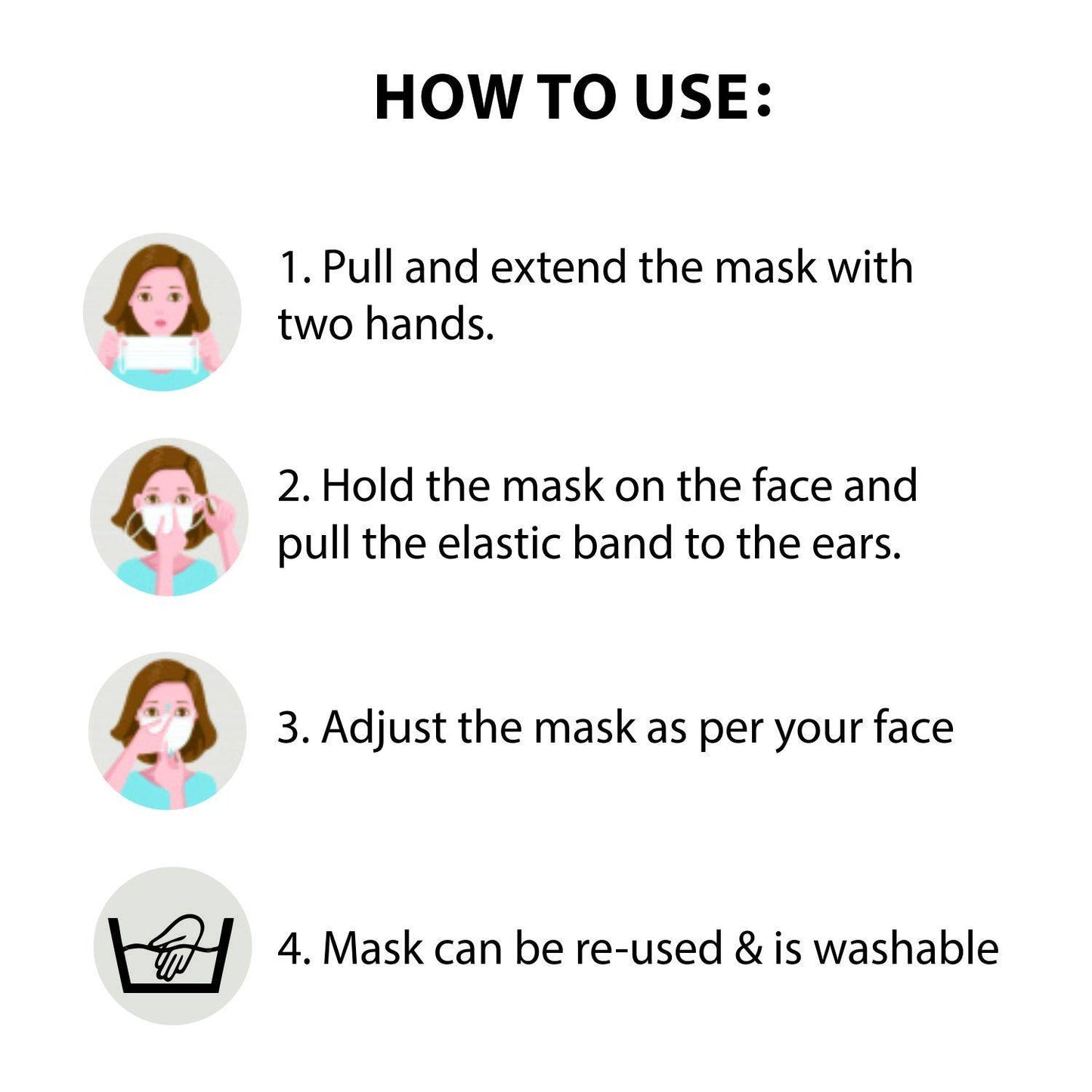 HOW TO USE:

1. Pull and extend the mask with two hands.

2. Hold the mask on the face and pull the elastic band to the ears.

3. Adjust the mask as per your face

4. Mask can be re-used & is washable