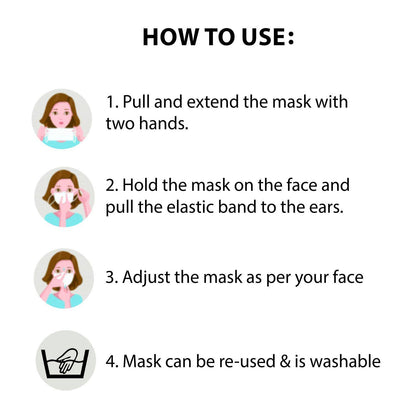 HOW TO USE:

1. Pull and extend the mask with two hands.

2. Hold the mask on the face and pull the elastic band to the ears.

3. Adjust the mask as per your face

4. Mask can be re-used & is washable